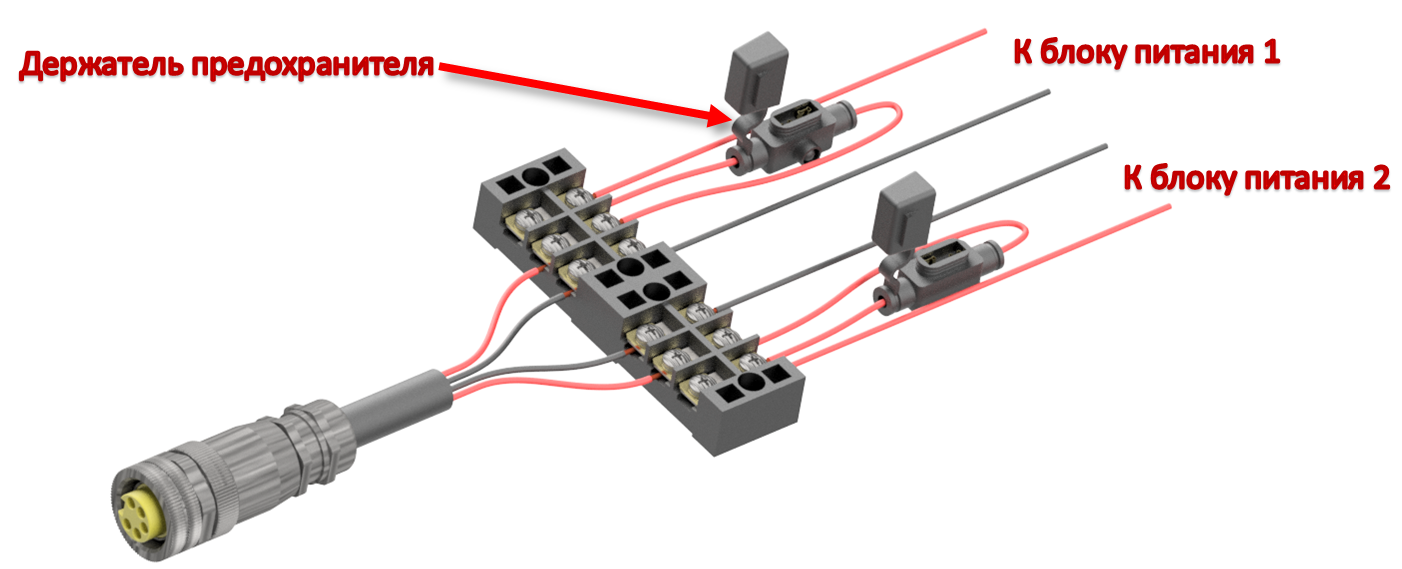 Держатель предохранителя

К блоку питания 1

К блоку питания 2